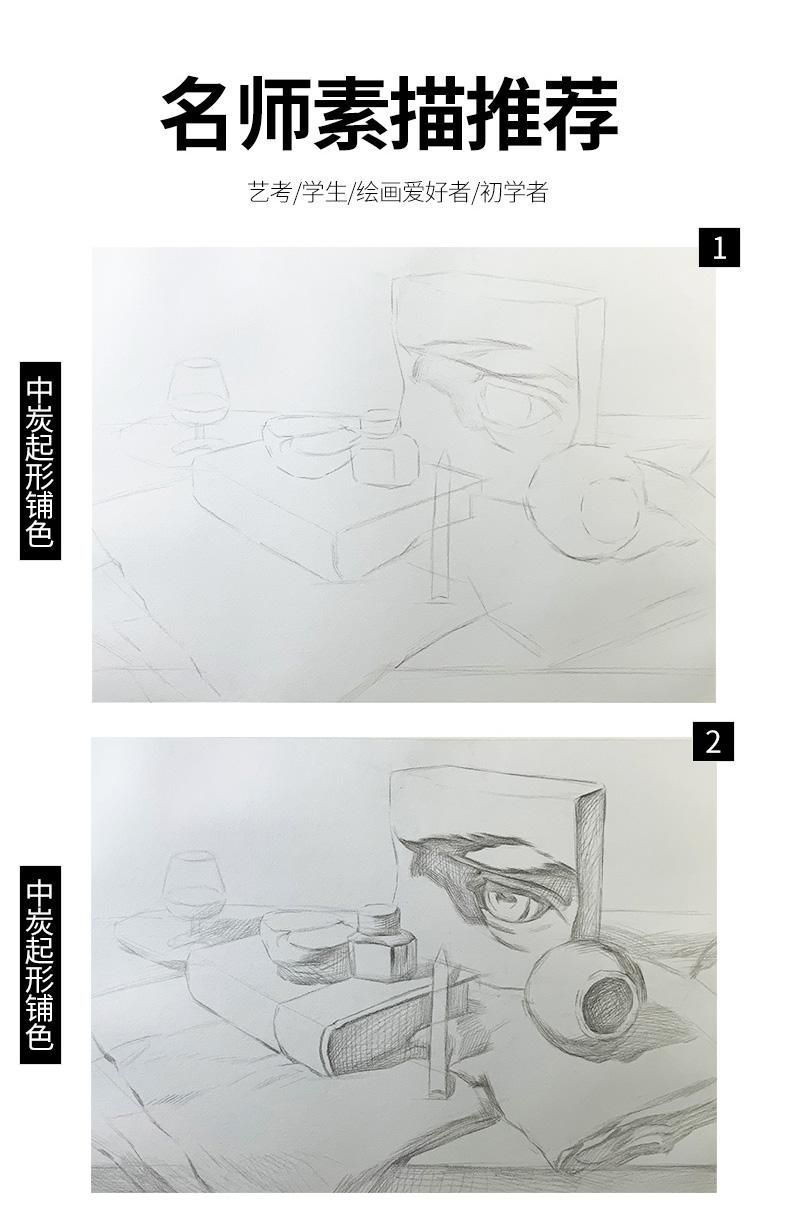 名师素描推荐

艺考/学生/绘画爱好者/初学者

1

中炭起形铺色

2

中炭起形铺色